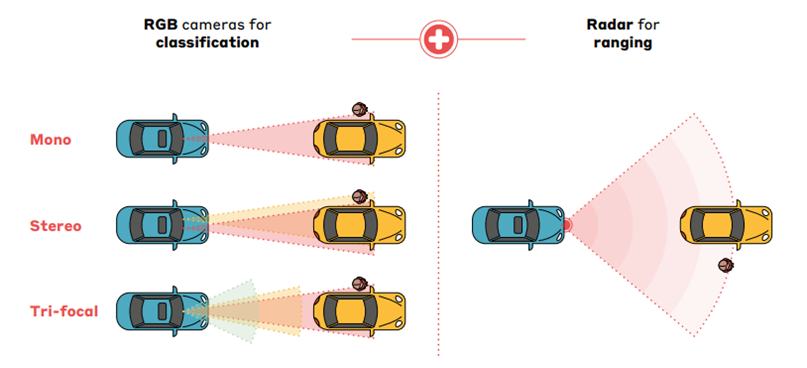 RGB cameras for classification

Radar for ranging

Mono

Stereo

Tri-focal